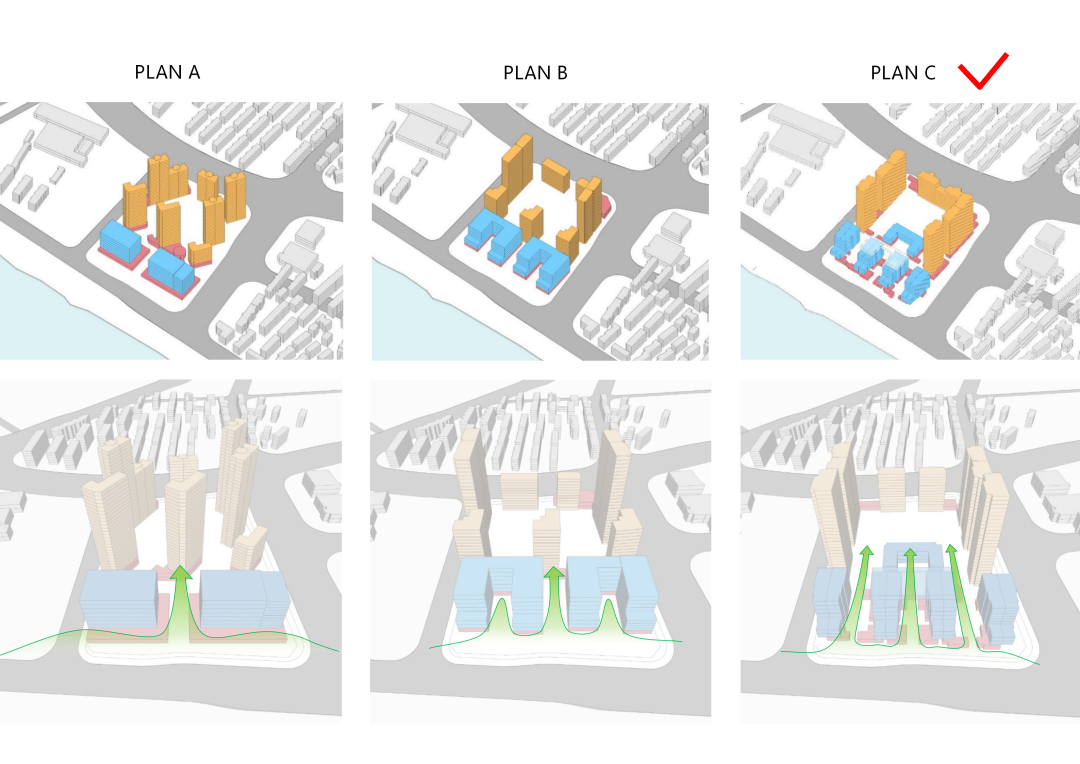 PLAN A

PLAN B

PLAN C