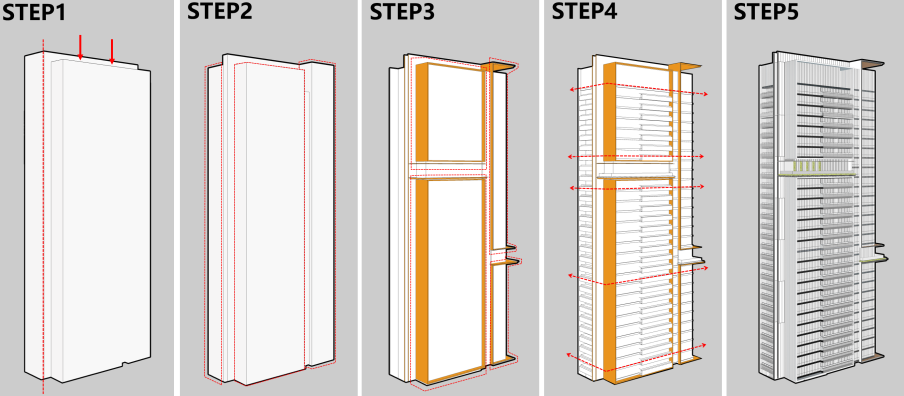 STEP1

STEP2

STEP3

STEP4

STEP5